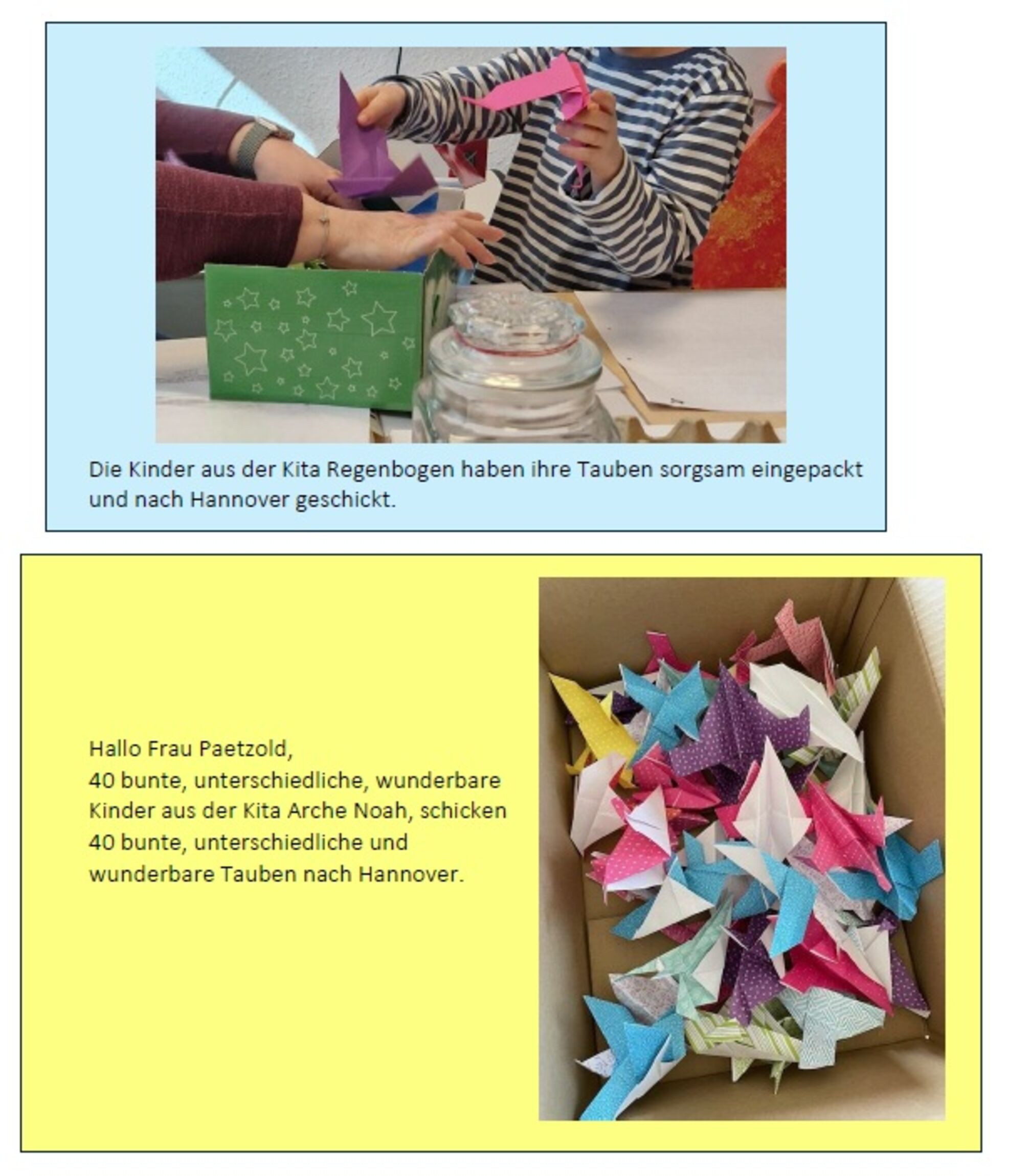 Die Kinder aus der Kita Regenbogen haben ihre Tauben sorgsam eingepackt und nach Hannover geschickt.

Hallo Frau Paetzold,
40 bunte, unterschiedliche, wunderbare Kinder aus der Kita Arche Noah, schicken 40 bunte, unterschiedliche und wunderbare Tauben nach Hannover.